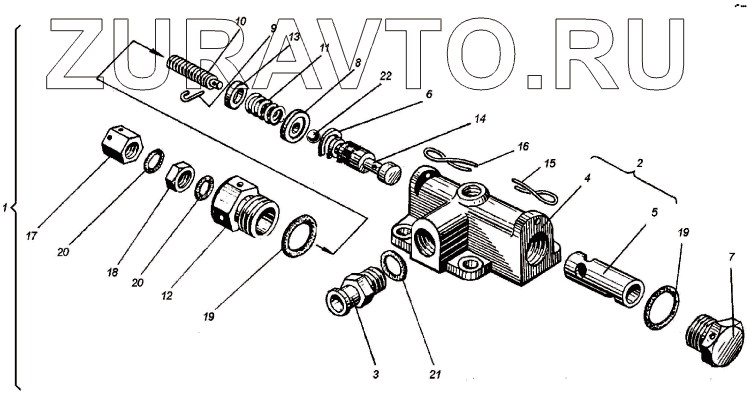 ZURAVTO.RU

10
9
13
11
8
22
6
14
16
15
2
4
5
19
7
1
17
20
18
20
12
19
3
21